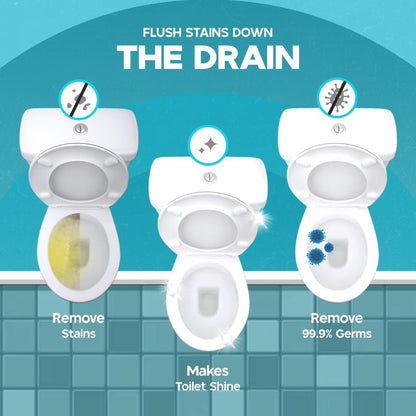 FLUSH STAINS DOWN
THE DRAIN

Remove
Stains

Makes
Toilet Shine

Remove
99.9% Germs